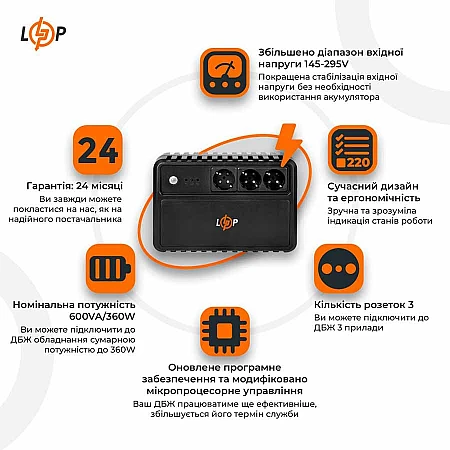 LP

Збільшено діапазон вхідної напруги 145-295V
Покращена стабілізація вхідної напруги без необхідності використання акумулятора

24

Гарантія: 24 місяці
Ви завжди можете покластися на нас, як на надійного постачальника

220

Сучасний дизайн та ергономічність
Зручна та зрозуміла індикація станів роботи

LP

Номінальна потужність 600VA/360W
Ви можете підключити до ДБЖ обладнання сумарною потужністю до 360W

Кількість розеток 3
Ви можете підключити до ДБЖ 3 прилади

Оновлене програмне забезпечення та модифіковано мікропроцесорне управління
Ваш ДБЖ працюватиме ще ефективніше, збільшується його термін служби