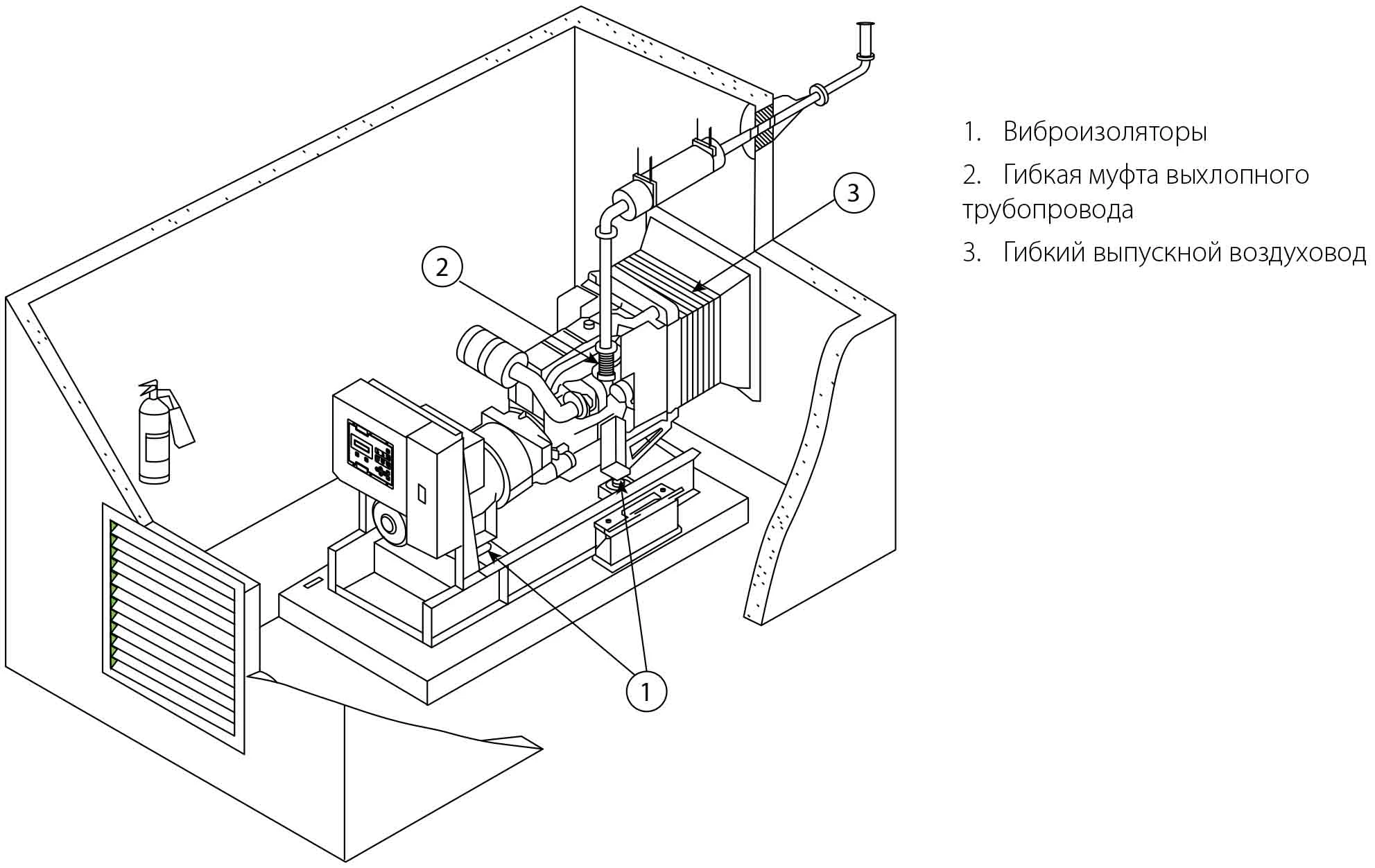 3

2

1

1. Виброизоляторы

2. Гибкая муфта выхлопного трубопровода

3. Гибкий выпускной воздуховод