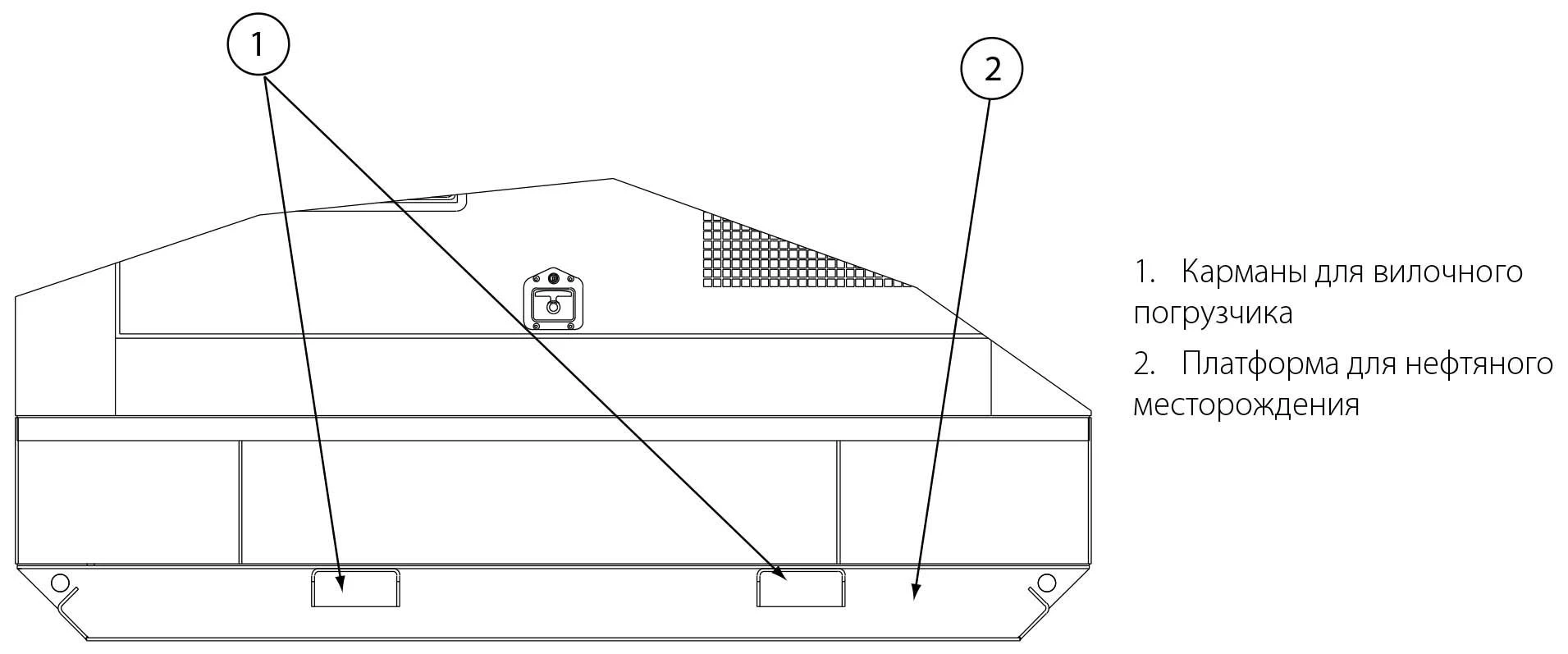 1

2

1. Карманы для вилочного погрузчика

2. Платформа для нефтяного месторождения